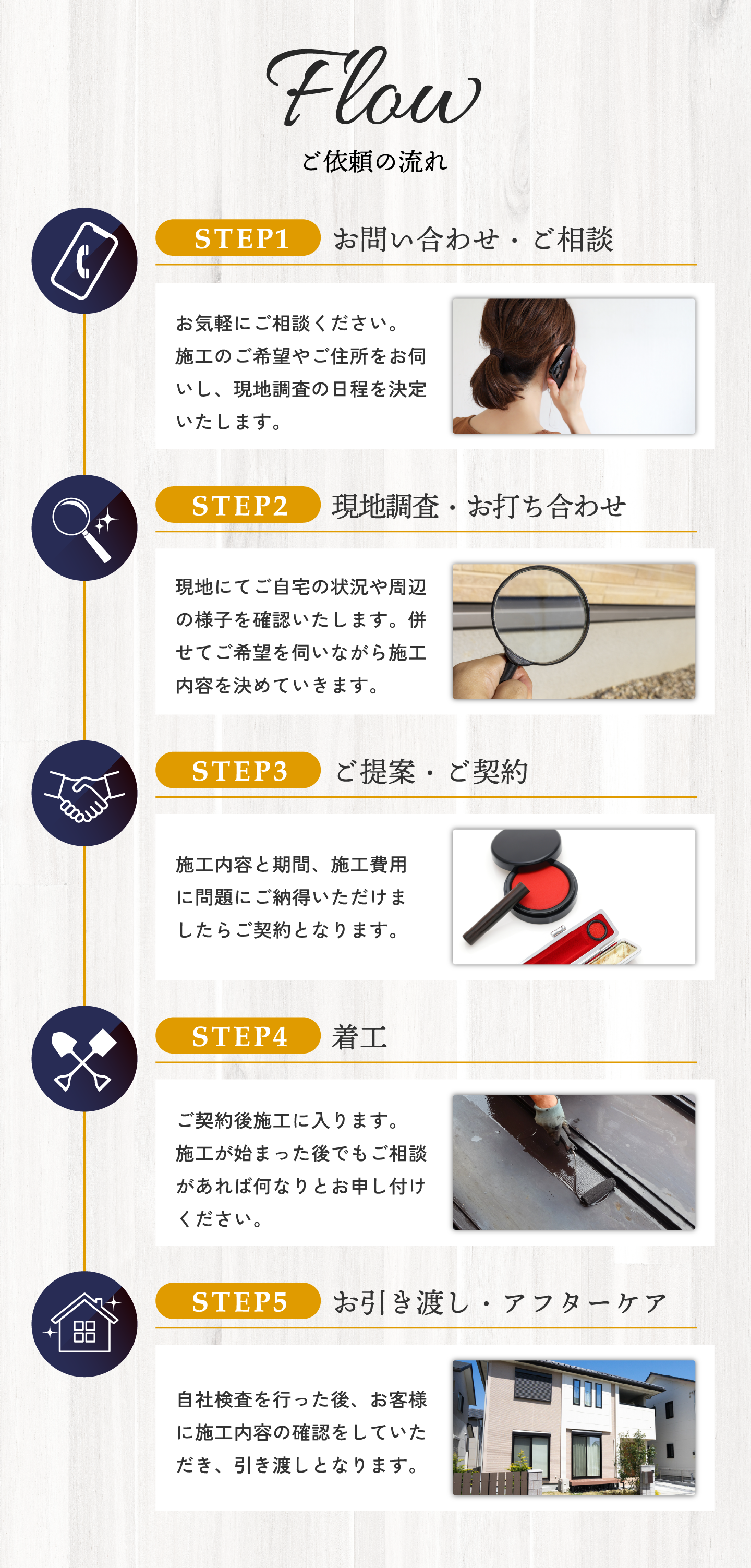 Flow

ご依頼の流れ

STEP1 お問い合わせ・ご相談

お気軽にご相談ください。施工のご希望やご住所をお伺いし、現地調査の日程を決定いたします。

STEP2 現地調査・お打ち合わせ

現地にてご自宅の状況や周辺の様子を確認いたします。併せてご希望を伺いながら施工内容を決めていきます。

STEP3 ご提案・ご契約

施工内容と期間、施工費用に問題にご納得いただけましたらご契約となります。

STEP4 着工

ご契約後施工に入ります。施工が始まった後でもご相談があれば何なりとお申し付けください。

STEP5 お引き渡し・アフターケア

自社検査を行った後、お客様に施工内容の確認をしていただき、引き渡しとなります。